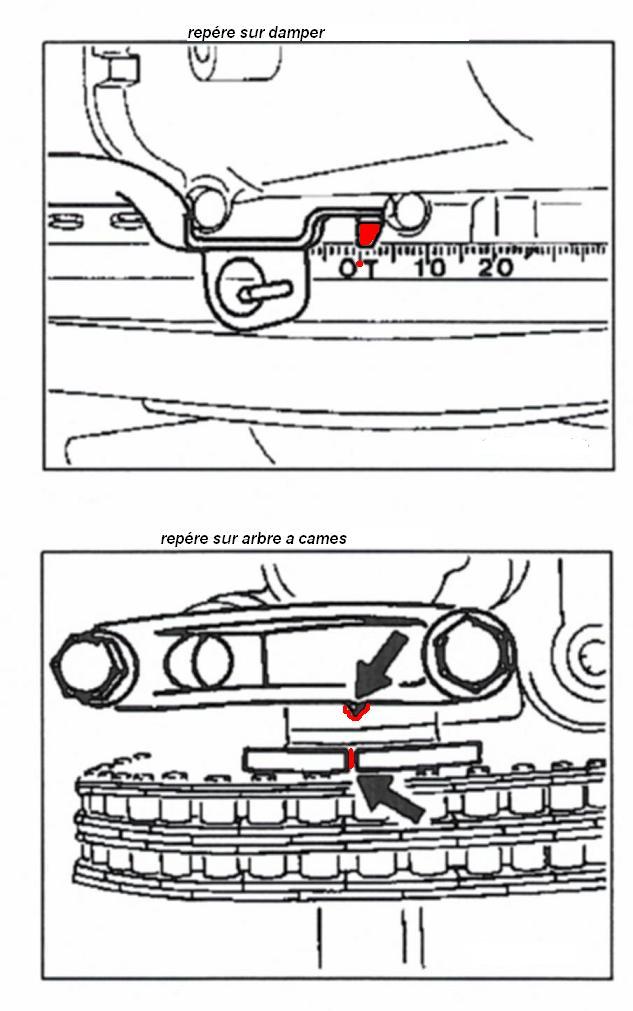 repére sur damper

OT 10 20

repére sur arbre a cames